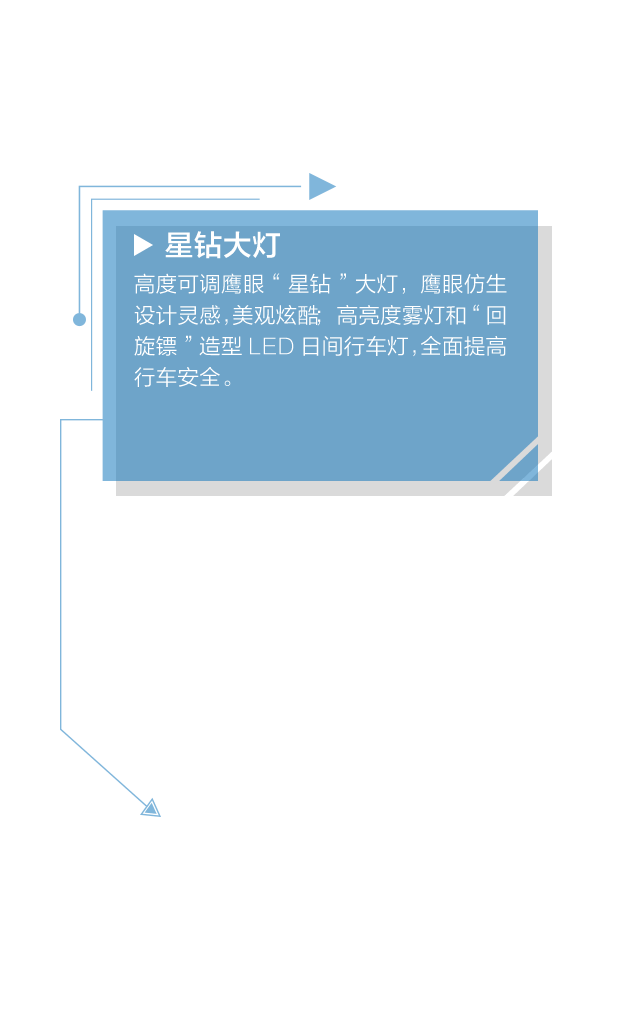 ▶ 星钻大灯

高度可调鹰眼“星钻”大灯，鹰眼仿生设计灵感,美观炫酷；高亮度雾灯和“回旋镖”造型LED日间行车灯,全面提高行车安全。